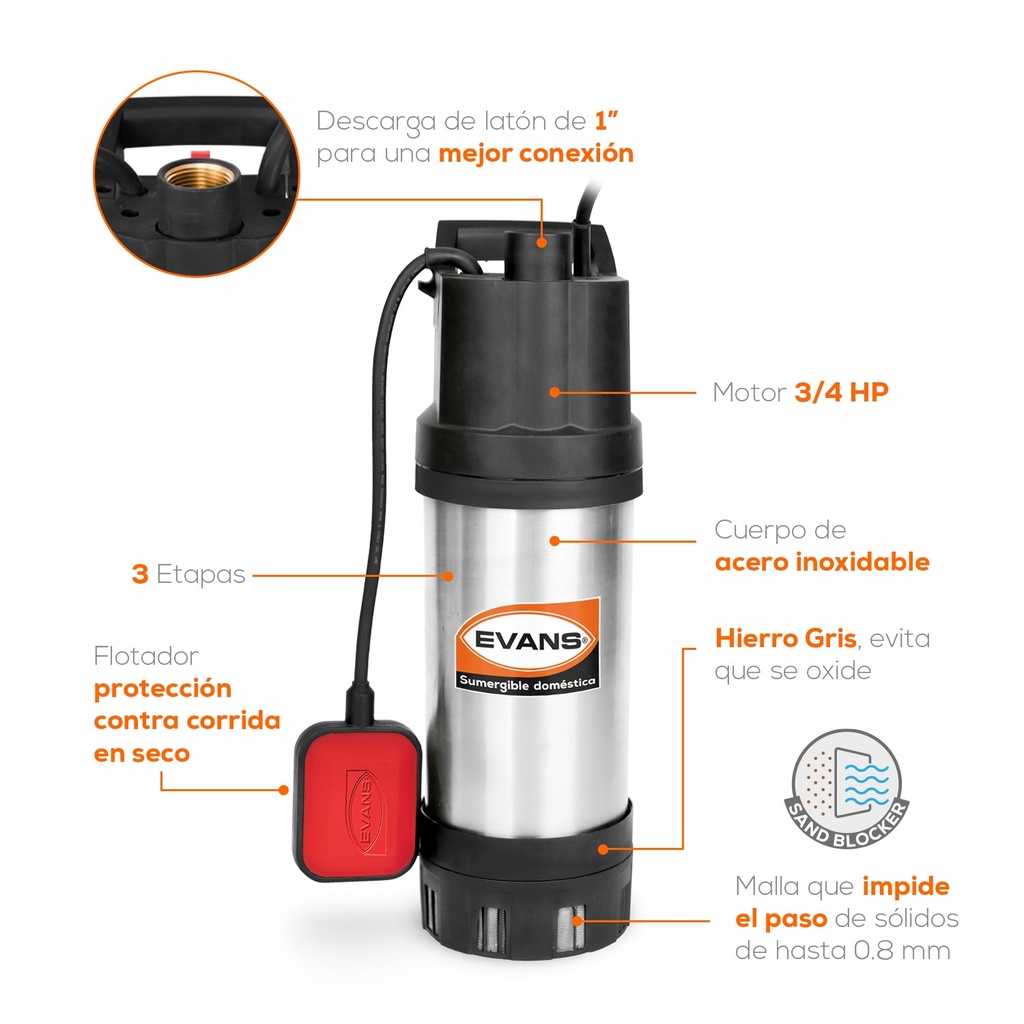 Descarga de latón de 1"
para una mejor conexión

Motor 3/4 HP

Cuerpo de
acero inoxidable

3 Etapas

EVANS®
Sumergible doméstica

Hierro Gris, evita
que se oxide

Flotador
protección
contra corrida
en seco

EVANS

SAND BLOCKER

Malla que impide
el paso de sólidos
de hasta 0.8 mm