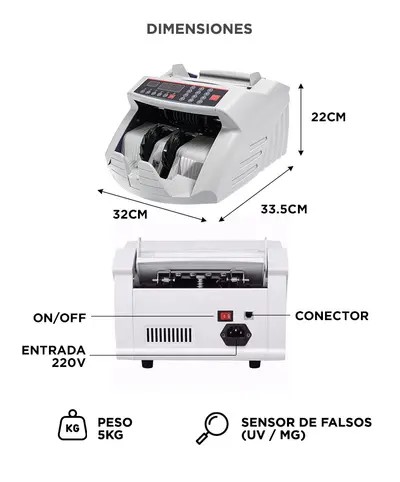 DIMENSIONES

22CM

32CM

33.5CM

ON/OFF

CONECTOR

ENTRADA 220V

KG

PESO 5KG

SENSOR DE FALSOS (UV / MG)